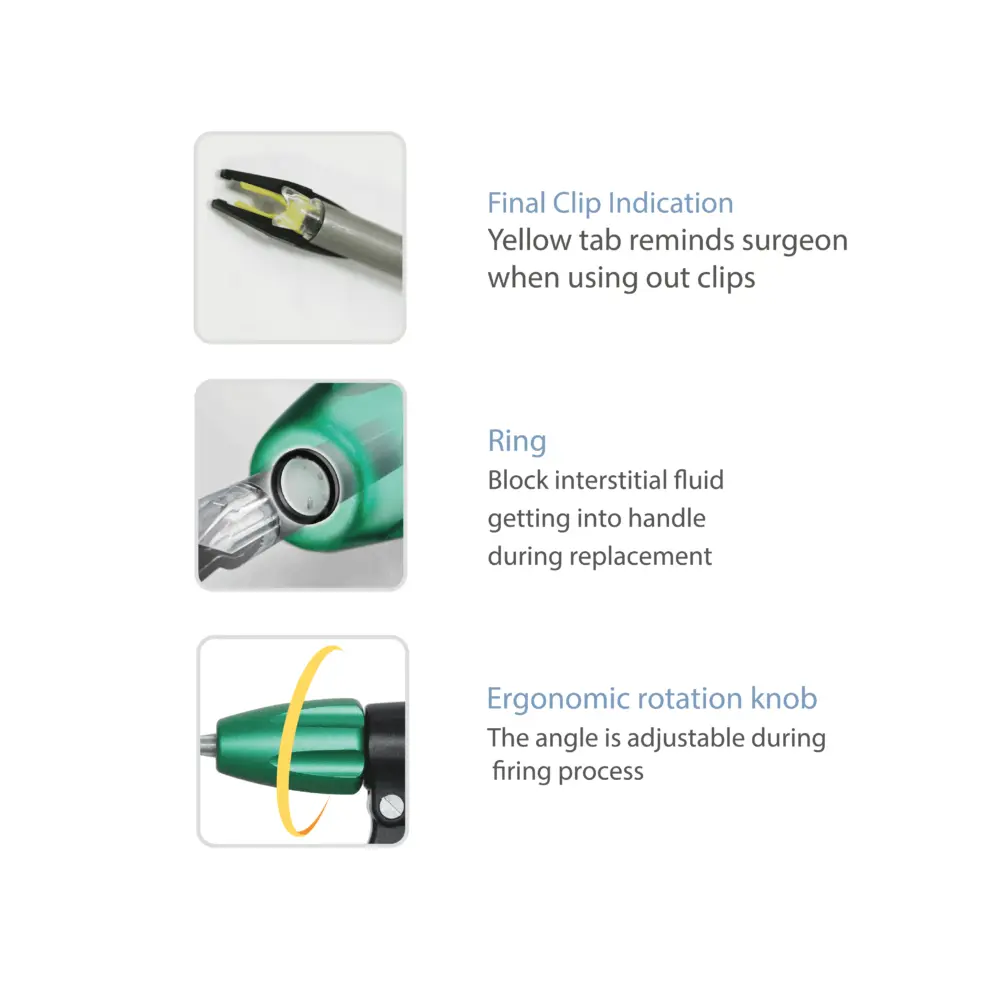 Final Clip Indication
Yellow tab reminds surgeon when using out clips

Ring
Block interstitial fluid getting into handle during replacement

Ergonomic rotation knob
The angle is adjustable during firing process